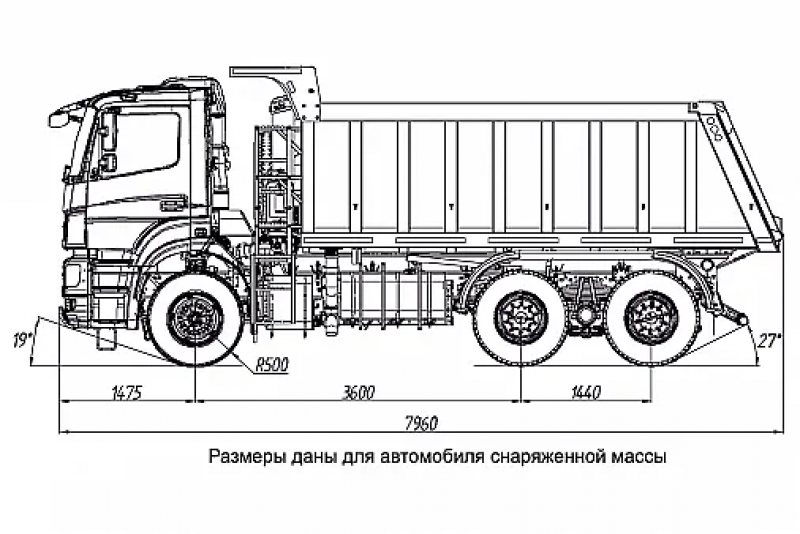 19°
R500
27°
1475
3600
1440
7960
Размеры даны для автомобиля снаряженной массы